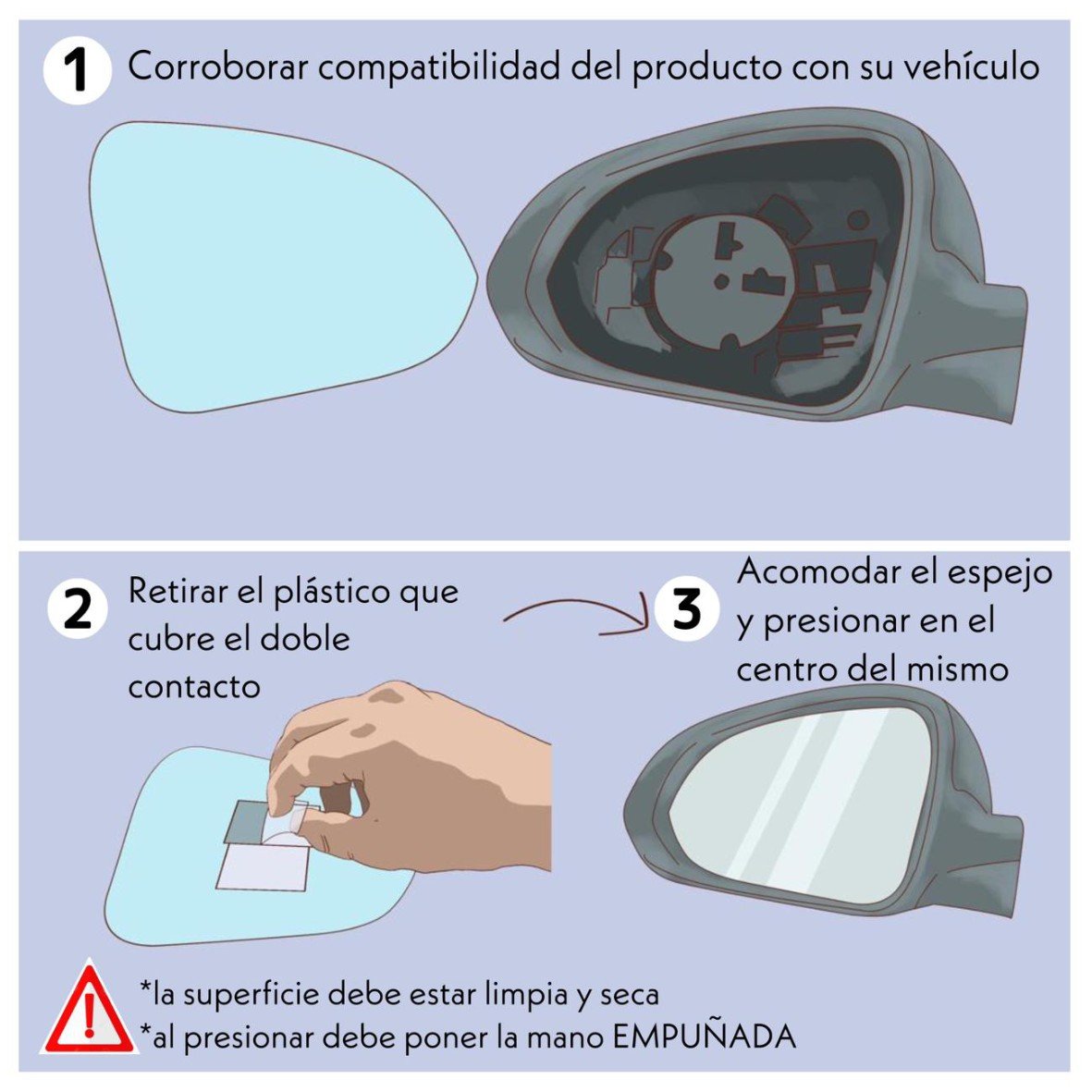 1 Corroborar compatibilidad del producto con su vehículo

2 Retirar el plástico que cubre el doble contacto

3 Acomodar el espejo y presionar en el centro del mismo

!

*la superficie debe estar limpia y seca
*al presionar debe poner la mano EMPUÑADA