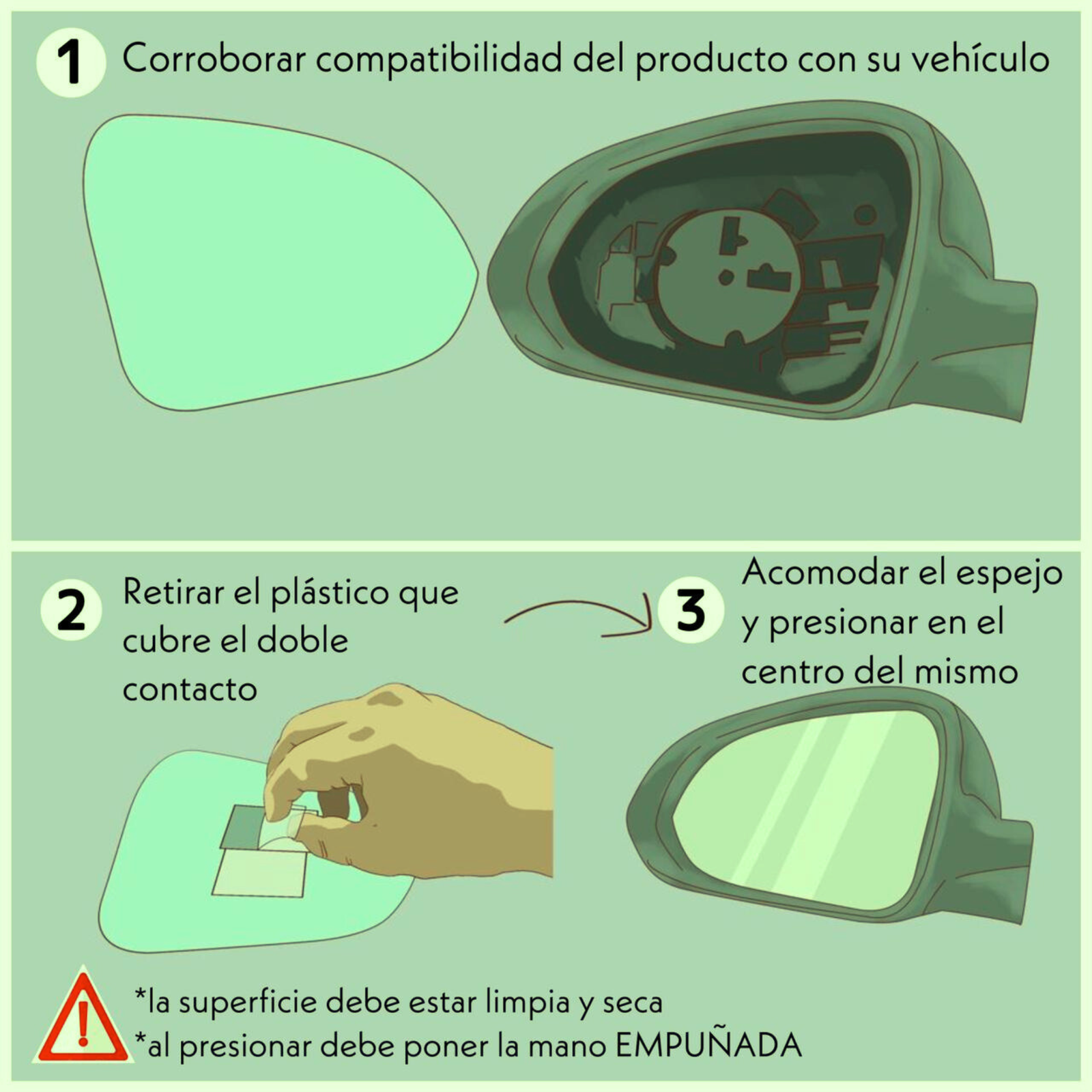 1 Corroborar compatibilidad del producto con su vehículo

2 Retirar el plástico que cubre el doble contacto

3 Acomodar el espejo y presionar en el centro del mismo

!

*la superficie debe estar limpia y seca
*al presionar debe poner la mano EMPUÑADA