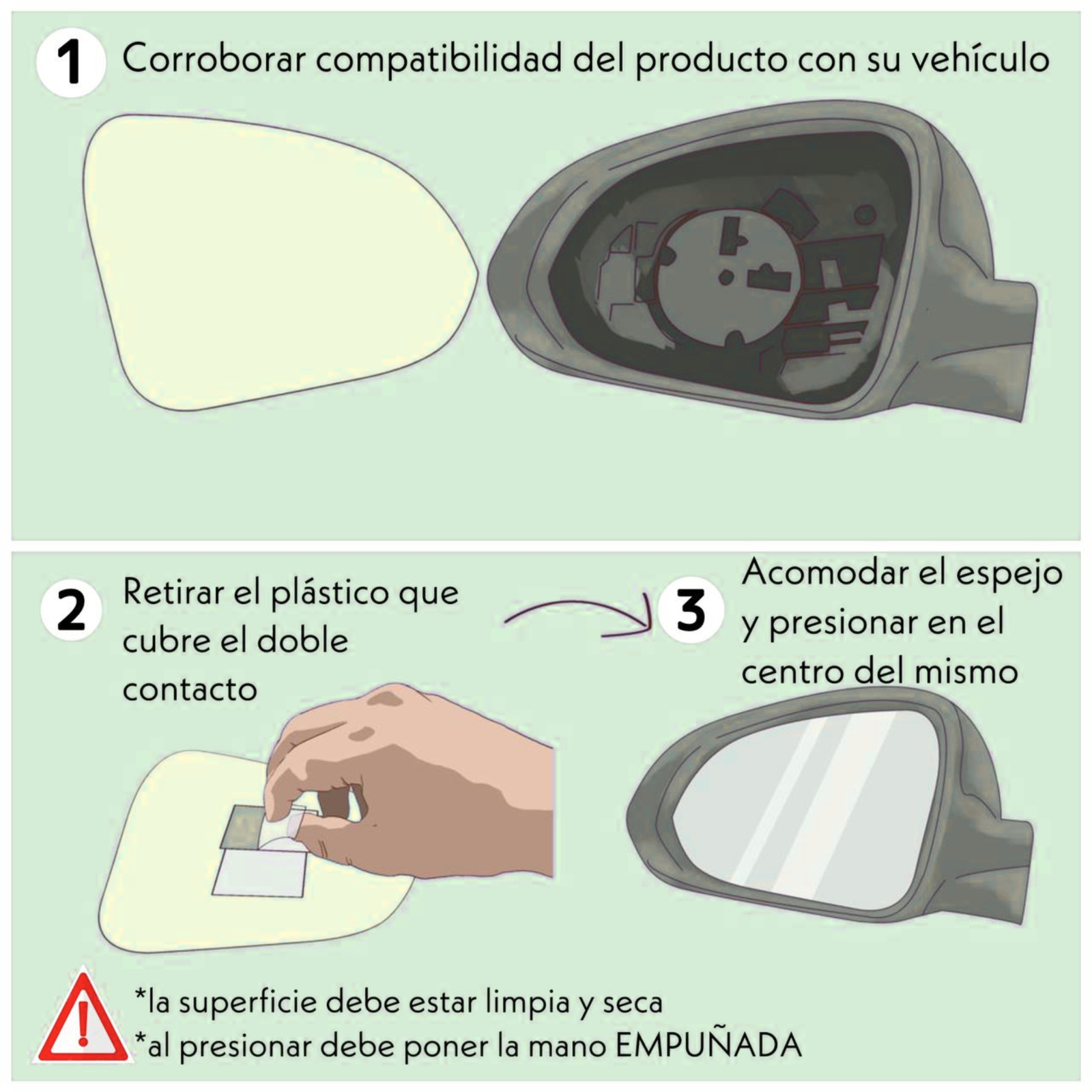 1 Corroborar compatibilidad del producto con su vehículo

2 Retirar el plástico que cubre el doble contacto

3 Acomodar el espejo y presionar en el centro del mismo

!

*la superficie debe estar limpia y seca
*al presionar debe poner la mano EMPUÑADA